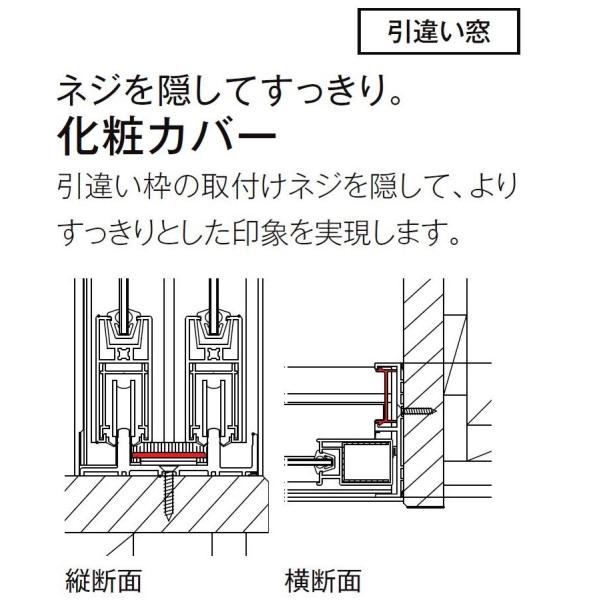 引違い窓

ネジを隠してすっきり。
化粧カバー

引違い枠の取付けネジを隠して、よりすっきりとした印象を実現します。

縦断面

横断面