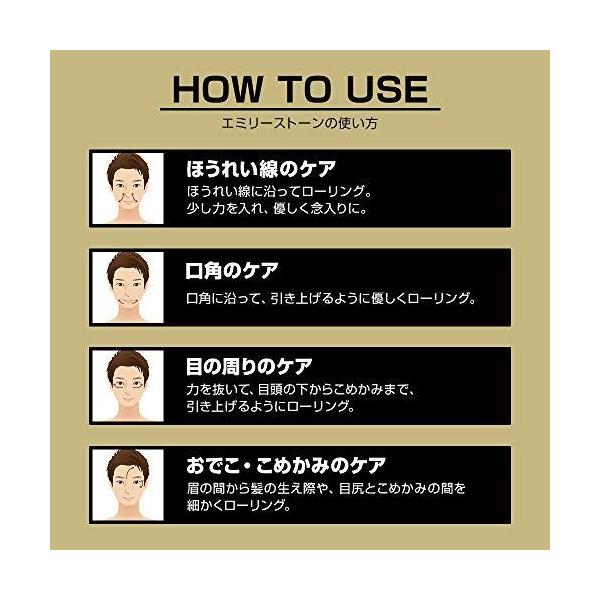 HOW TO USE

エミリーストーンの使い方

ほうれい線のケア

ほうれい線に沿ってローリング。
少し力を入れ、優しく念入りに。

口角のケア

口角に沿って、引き上げるように優しくローリング。

目の周りのケア

力を抜いて、目頭の下からこめかみまで、
引き上げるようにローリング。

おでこ・こめかみのケア

眉の間から髪の生え際や、目尻とこめかみの間を
細かくローリング。