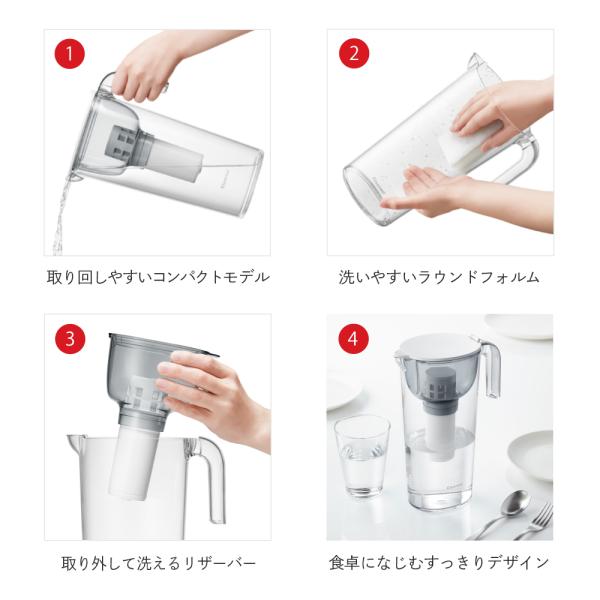 1

取り回しやすいコンパクトモデル

2

洗いやすいラウンドフォルム

3

取り外して洗えるリザーバー

4

食卓になじむすっきりデザイン