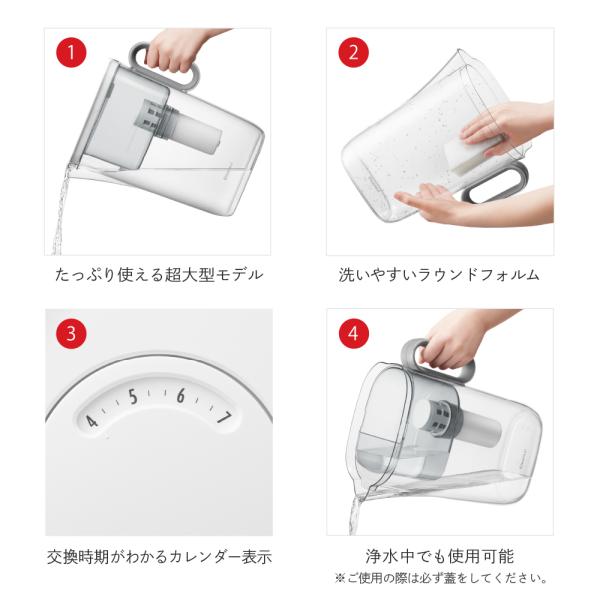 1

たっぷり使える超大型モデル

2

洗いやすいラウンドフォルム

3

4 5 6 7

交換時期がわかるカレンダー表示

4

浄水中でも使用可能
※ご使用の際は必ず蓋をしてください。