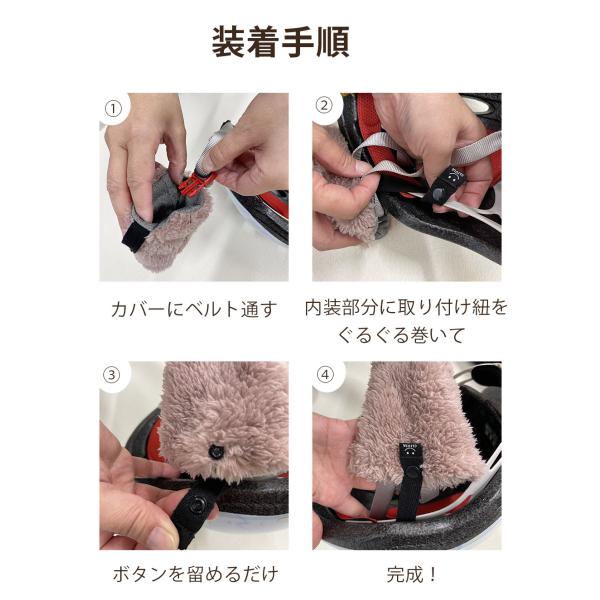 装着手順

①

カバーにベルト通す

②

内装部分に取り付け紐をぐるぐる巻いて

③

ボタンを留めるだけ

④

完成！