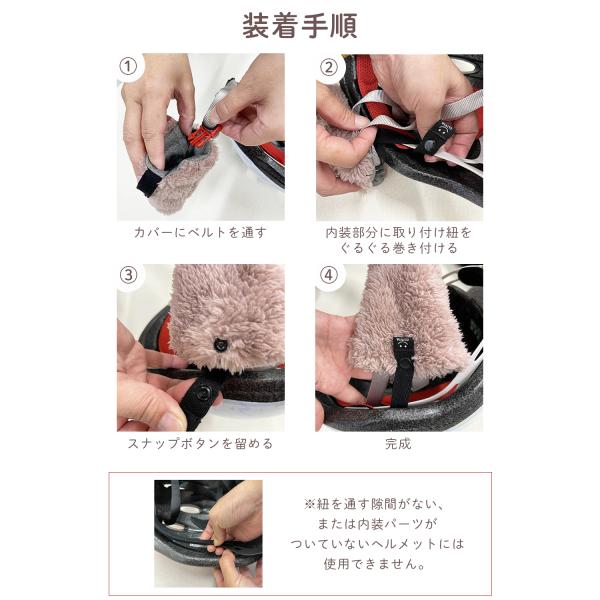 装着手順

①

カバーにベルトを通す

②

内装部分に取り付け紐をぐるぐる巻き付ける

③

スナップボタンを留める

④

完成

※紐を通す隙間がない、または内装パーツがついていないヘルメットには使用できません。