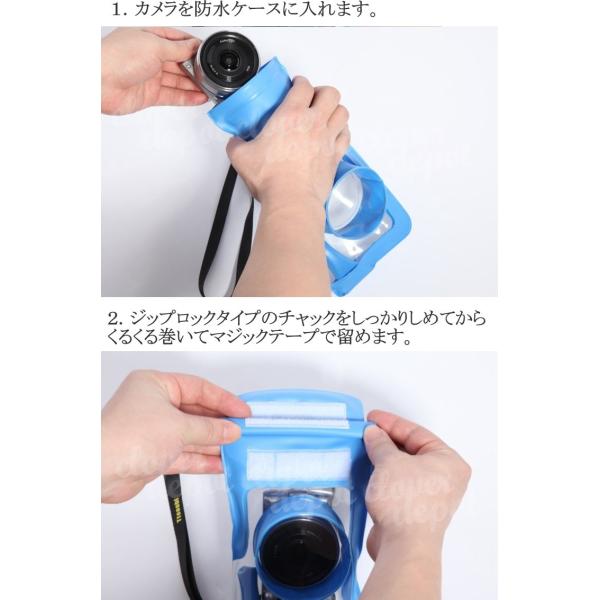 1. カメラを防水ケースに入れます。

2. ジップロックタイプのチャックをしっかりしめてからくるくる巻いてマジックテープで留めます。