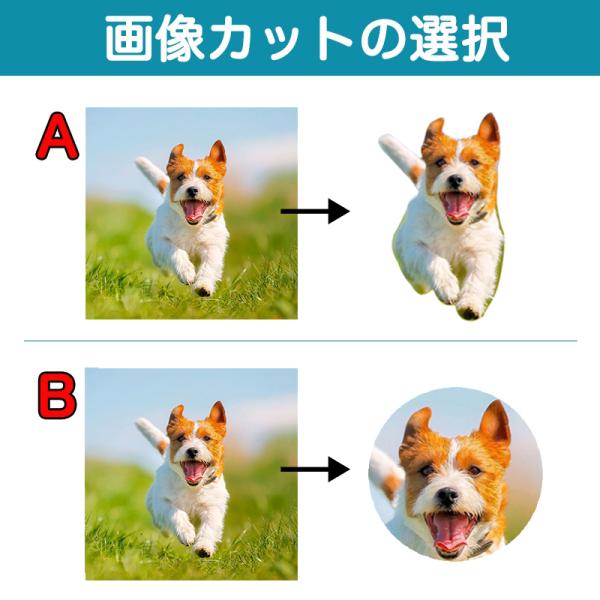 画像カットの選択

A

B