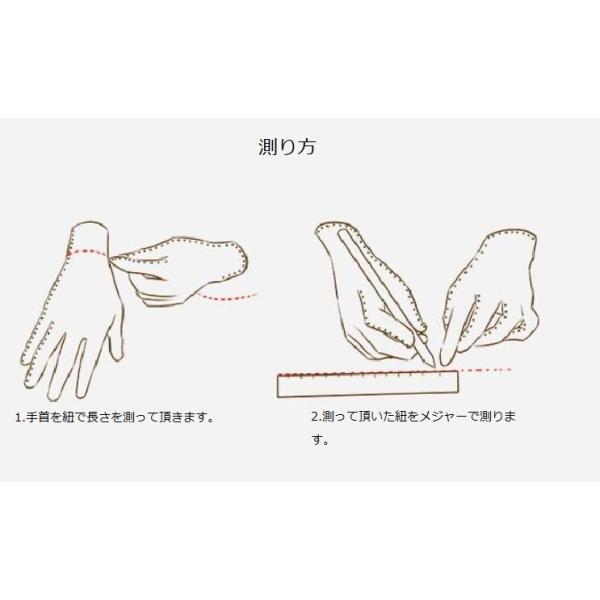 測り方

1.手首を紐で長さを測って頂きます。

2.測って頂いた紐をメジャーで測ります。