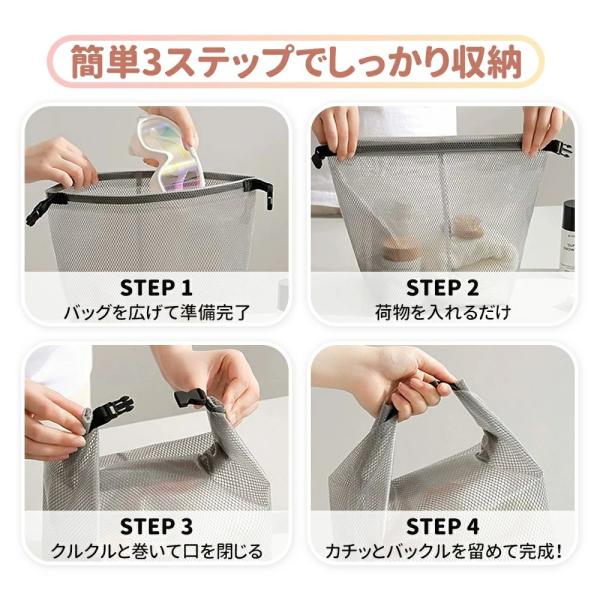 簡単3ステップでしっかり収納

STEP 1
バッグを広げて準備完了

STEP 2
荷物を入れるだけ

STEP 3
クルクルと巻いて口を閉じる

STEP 4
カチッとバックルを留めて完成！