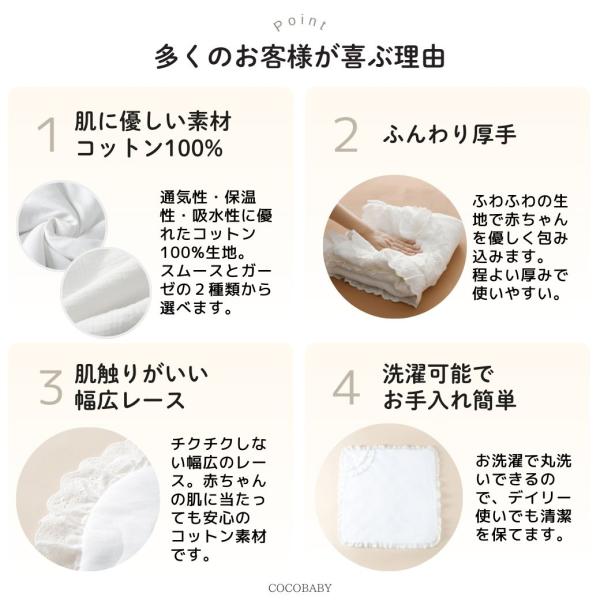 Point

多くのお客様が喜ぶ理由

1 肌に優しい素材 コットン100%

通気性・保温性・吸水性に優れたコットン100%生地。スムースとガーゼの２種類から選べます。

2 ふんわり厚手

ふわふわの生地で赤ちゃんを優しく包み込みます。程よい厚みで使いやすい。

3 肌触りがいい 幅広レース

チクチクしない幅広のレース。赤ちゃんの肌に当たっても安心のコットン素材です。

4 洗濯可能で お手入れ簡単

お洗濯で丸洗いできるので、デイリー使いでも清潔を保てます。

COCOBABY