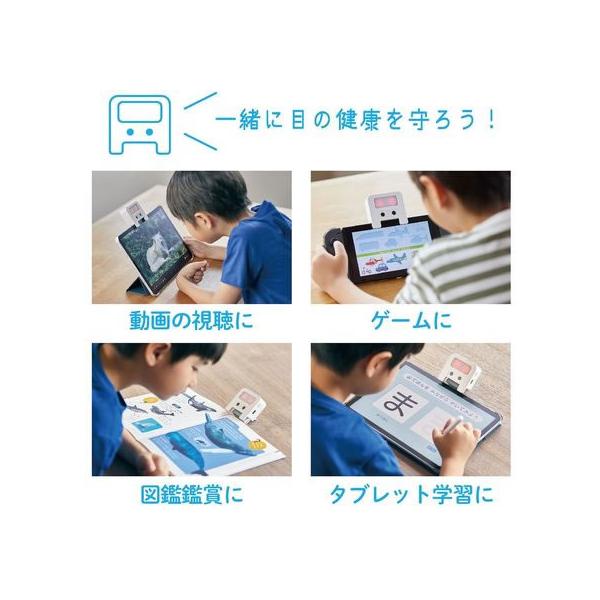 一緒に目の健康を守ろう！

動画の視聴に

ゲームに

ま

図鑑鑑賞に

タブレット学習に