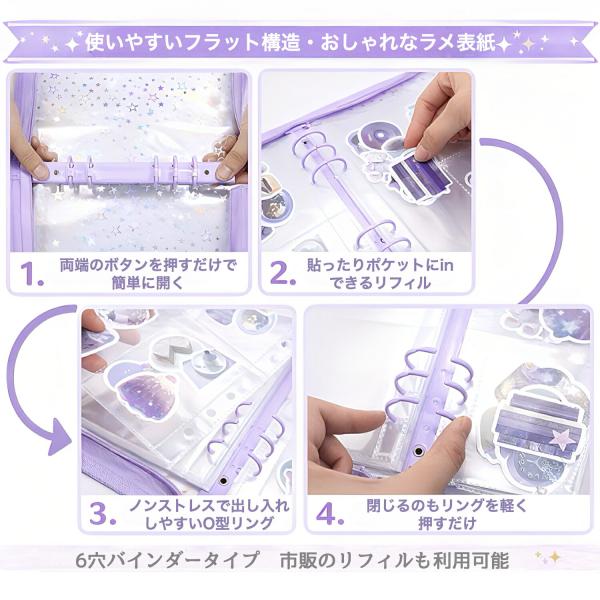 使いやすいフラット構造・おしゃれなラメ表紙

1. 両端のボタンを押すだけで簡単に開く

2. 貼ったりポケットにinできるリフィル

3. ノンストレスで出し入れしやすいO型リング

4. 閉じるのもリングを軽く押すだけ

6穴バインダータイプ　市販のリフィルも利用可能