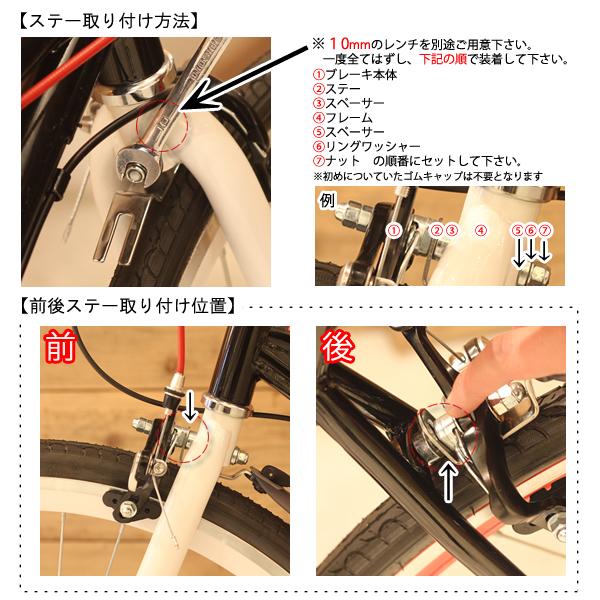 【ステー取り付け方法】

※ 10mmのレンチを別途ご用意下さい。
一度全てはずし、下記の順で装着して下さい。
①ブレーキ本体
②ステー
③スペーサー
④フレーム
⑤スペーサー
⑥リングワッシャー
⑦ナット　の順番にセットして下さい。
※初めについていたゴムキャップは不要となります

例
①　②③　④　⑤⑥⑦

【前後ステー取り付け位置】

前

後