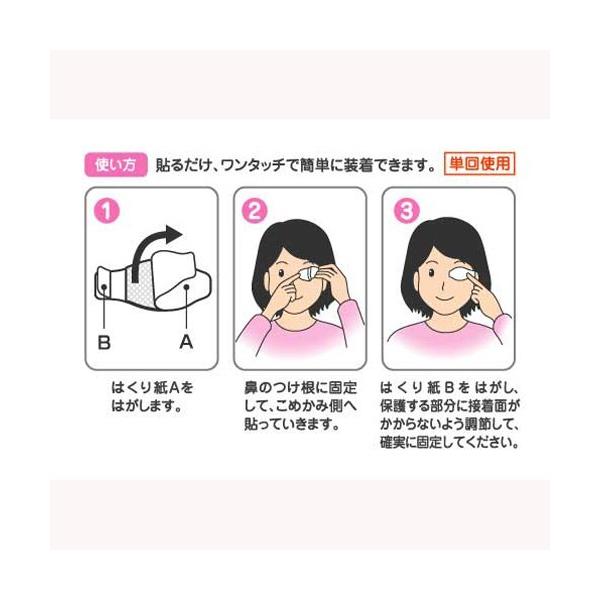 使い方 貼るだけ、ワンタッチで簡単に装着できます。 単回使用

1

B A

はくり紙Aをはがします。

2

鼻のつけ根に固定して、こめかみ側へ貼っていきます。

3

はくり紙Bをはがし、保護する部分に接着面がかからないよう調節して、確実に固定してください。