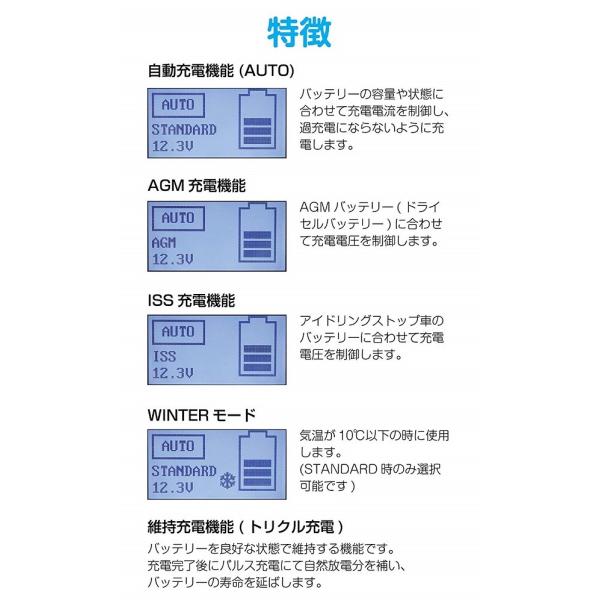 特徴

自動充電機能 (AUTO)

AUTO
STANDARD
12.3V

バッテリーの容量や状態に合わせて充電電流を制御し、過充電にならないように充電します。

AGM 充電機能

AUTO
AGM
12.3V

AGM バッテリー ( ドライセルバッテリー ) に合わせて充電電圧を制御します。

ISS 充電機能

AUTO
ISS
12.3V

アイドリングストップ車のバッテリーに合わせて充電電圧を制御します。

WINTER モード

AUTO
STANDARD
12.3V

気温が 10℃以下の時に使用します。
(STANDARD 時のみ選択可能です )

維持充電機能 ( トリクル充電 )

バッテリーを良好な状態で維持する機能です。
充電完了後にパルス充電にて自然放電分を補い、
バッテリーの寿命を延ばします。