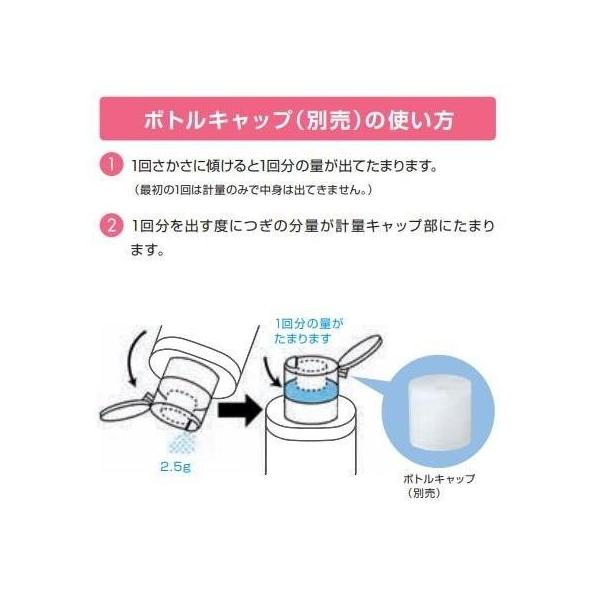 ボトルキャップ（別売）の使い方

1 1回さかさに傾けると1回分の量が出てたまります。
（最初の1回は計量のみで中身は出てきません。）

2 1回分を出す度につぎの分量が計量キャップ部にたまります。

1回分の量がたまります

2.5g

ボトルキャップ（別売）