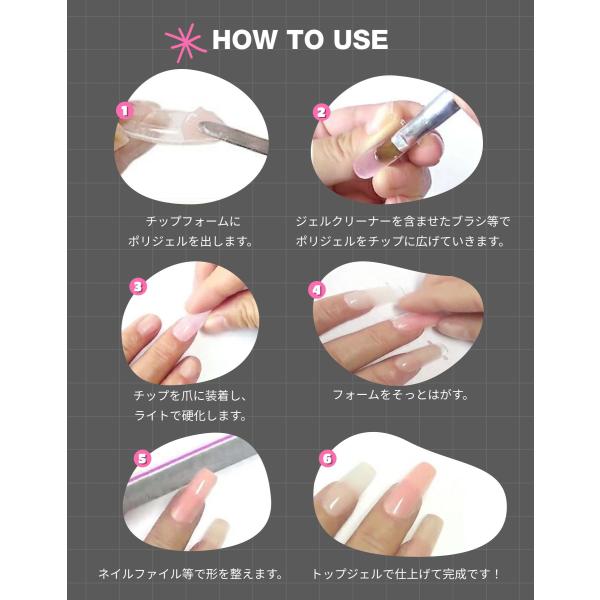 HOW TO USE

1

チップフォームに
ポリジェルを出します。

2

ジェルクリーナーを含ませたブラシ等で
ポリジェルをチップに広げていきます。

3

チップを爪に装着し、
ライトで硬化します。

4

フォームをそっとはがす。

5

ネイルファイル等で形を整えます。

6

トップジェルで仕上げて完成です！