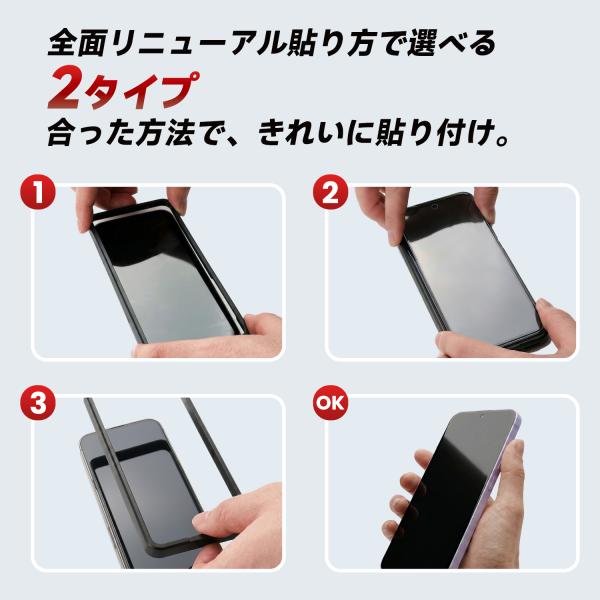 全面リニューアル貼り方で選べる
2タイプ
合った方法で、きれいに貼り付け。

1

2

3

OK