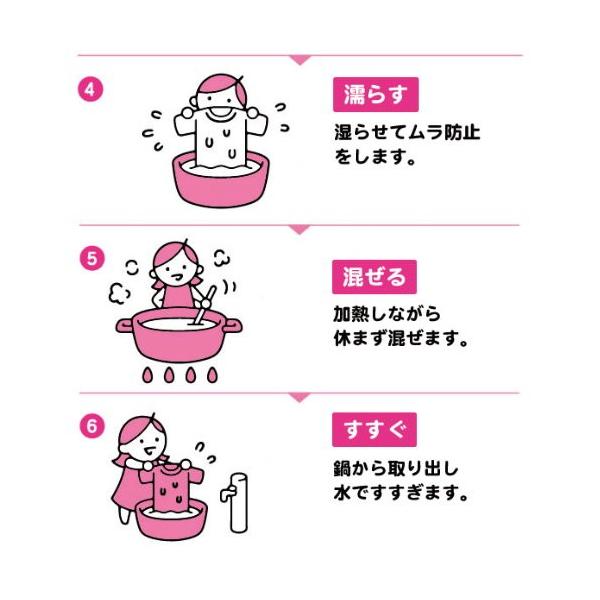 4

濡らす

湿らせてムラ防止をします。

5

混ぜる

加熱しながら休まず混ぜます。

6

すすぐ

鍋から取り出し水ですすぎます。