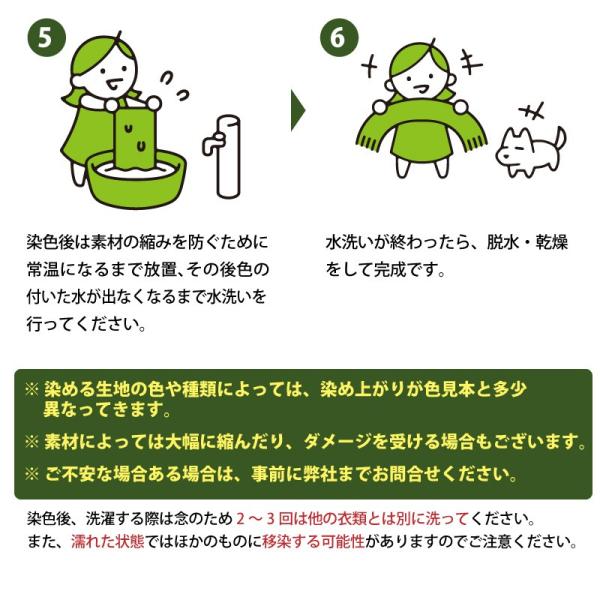 5

染色後は素材の縮みを防ぐために常温になるまで放置、その後色の付いた水が出なくなるまで水洗いを行ってください。

6

水洗いが終わったら、脱水・乾燥をして完成です。

※ 染める生地の色や種類によっては、染め上がりが色見本と多少異なってきます。

※ 素材によっては大幅に縮んだり、ダメージを受ける場合もございます。

※ ご不安な場合ある場合は、事前に弊社までお問合せください。

染色後、洗濯する際は念のため 2 ～ 3 回は他の衣類とは別に洗ってください。
また、濡れた状態ではほかのものに移染する可能性がありますのでご注意ください。