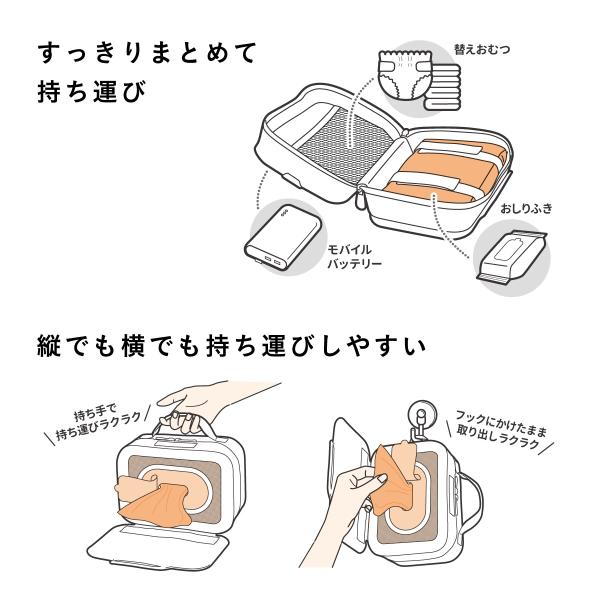 すっきりまとめて
持ち運び

替えおむつ

おしりふき

モバイル
バッテリー

縦でも横でも持ち運びしやすい

持ち手で
持ち運びラクラク

フックにかけたまま
取り出しラクラク