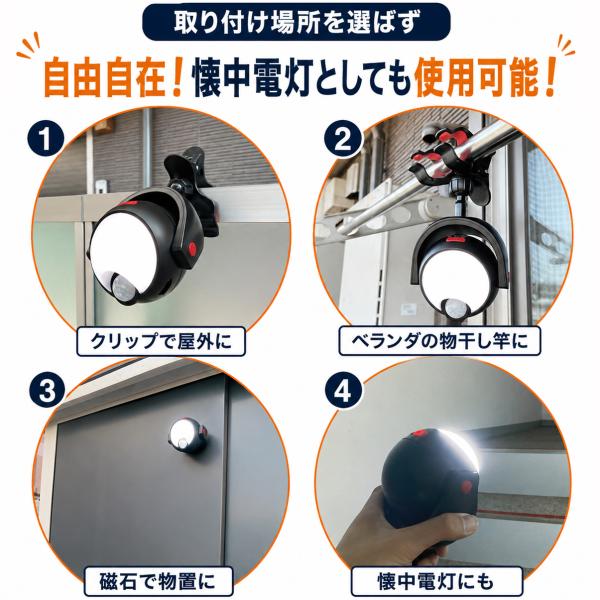 取り付け場所を選ばず

自由自在！懐中電灯としても使用可能！

1

クリップで屋外に

2

ベランダの物干し竿に

3

磁石で物置に

4

懐中電灯にも