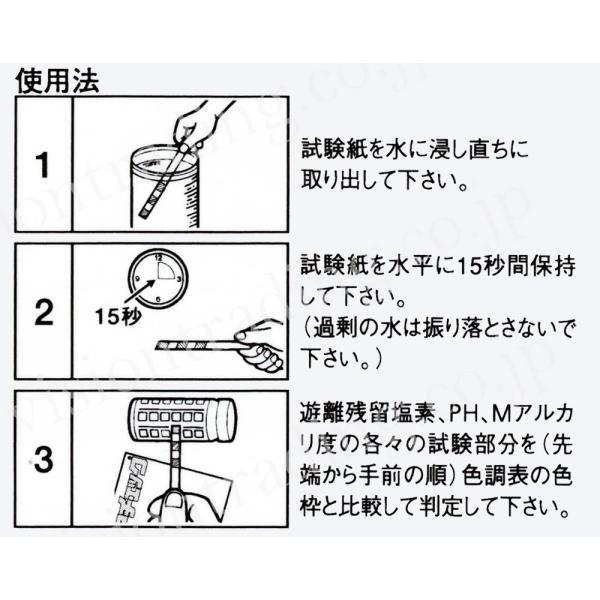 使用法

1

試験紙を水に浸し直ちに取り出して下さい。

2

12
3
6
9
15秒

試験紙を水平に15秒間保持して下さい。
（過剰の水は振り落とさないで下さい。）

3

遊離残留塩素、PH、Mアルカリ度の各々の試験部分を（先端から手前の順）色調表の色枠と比較して判定して下さい。

visiontrading.co.jp