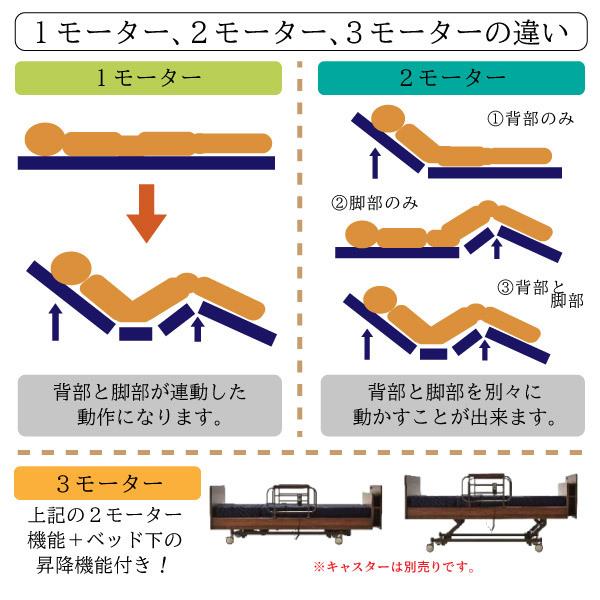 １モーター、２モーター、３モーターの違い

１モーター

背部と脚部が連動した動作になります。

２モーター

①背部のみ

②脚部のみ

③背部と脚部

背部と脚部を別々に動かすことが出来ます。

３モーター

上記の２モーター機能＋ベッド下の昇降機能付き！

※キャスターは別売りです。