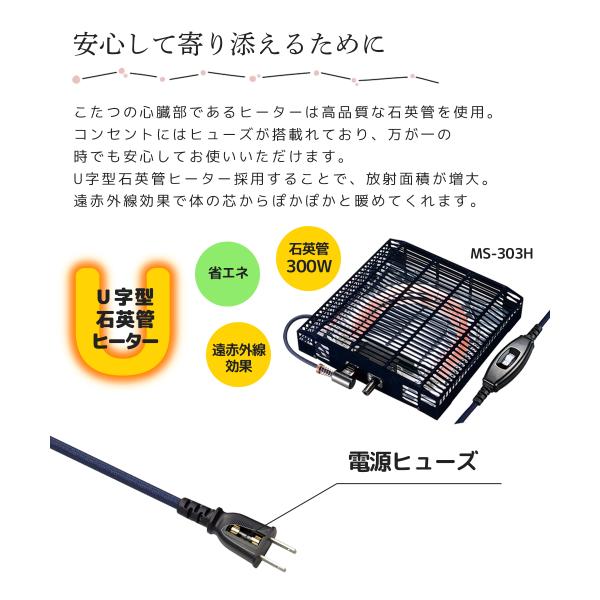 安心して寄り添えるために

こたつの心臓部であるヒーターは高品質な石英管を使用。
コンセントにはヒューズが搭載れており、万が一の
時でも安心してお使いいただけます。
U字型石英管ヒーター採用することで、放射面積が増大。
遠赤外線効果で体の芯からぽかぽかと暖めてくれます。

U字型
石英管
ヒーター

省エネ

石英管
300W

遠赤外線
効果

MS-303H

電源ヒューズ