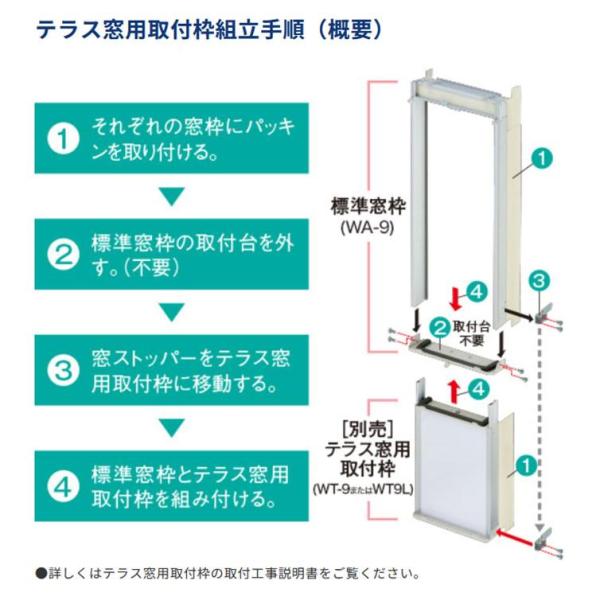 テラス窓用取付枠組立手順（概要）

1 それぞれの窓枠にパッキンを取り付ける。

2 標準窓枠の取付台を外す。（不要）

3 窓ストッパーをテラス窓用取付枠に移動する。

4 標準窓枠とテラス窓用取付枠を組み付ける。

標準窓枠
(WA-9)

1

3

4

2 取付台不要

4

［別売］
テラス窓用
取付枠
(WT-9またはWT9L)

1

●詳しくはテラス窓用取付枠の取付工事説明書をご覧ください。