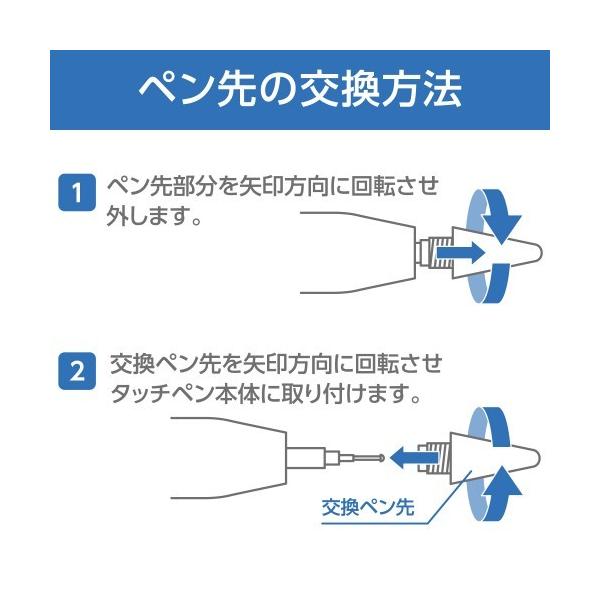 ペン先の交換方法

1 ペン先部分を矢印方向に回転させ外します。

2 交換ペン先を矢印方向に回転させタッチペン本体に取り付けます。

交換ペン先