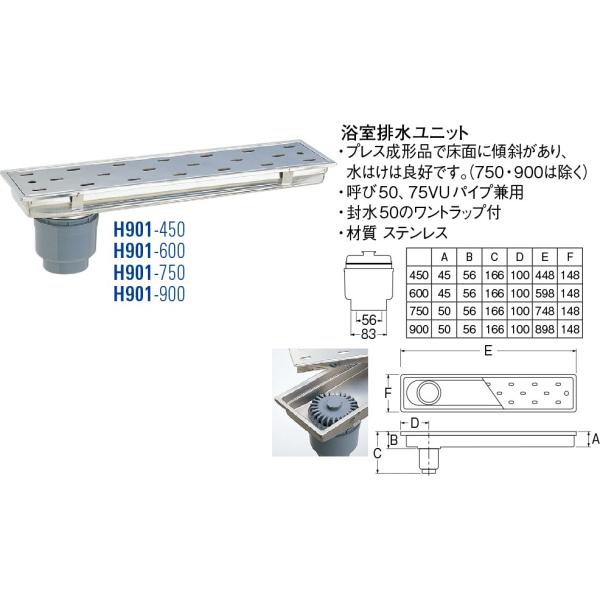 H901-450
H901-600
H901-750
H901-900

浴室排水ユニット
・プレス成形品で床面に傾斜があり、水はけは良好です。(750・900は除く)
・呼び50、75VUパイプ兼用
・封水50のワントラップ付
・材質 ステンレス

56
83

| | A | B | C | D | E | F |
|---|---|---|---|---|---|---|
| 450 | 45 | 56 | 166 | 100 | 448 | 148 |
| 600 | 45 | 56 | 166 | 100 | 598 | 148 |
| 750 | 50 | 56 | 166 | 100 | 748 | 148 |
| 900 | 50 | 56 | 166 | 100 | 898 | 148 |

E
F
D
B
C
A