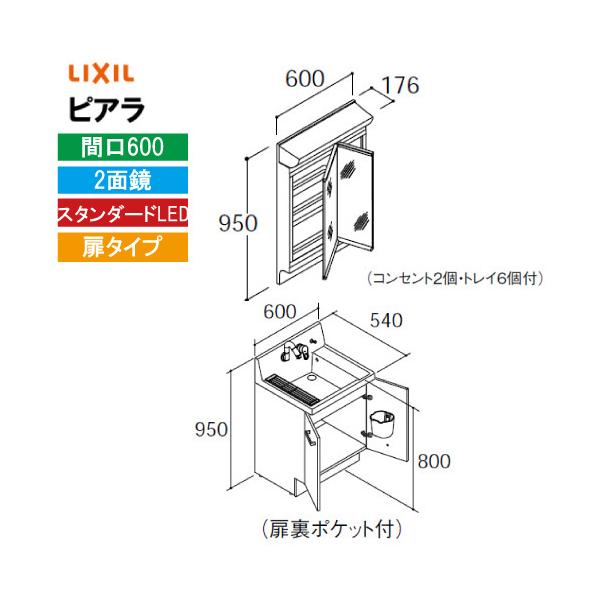 LIXIL
ピアラ
間口600
2面鏡
スタンダードLED
扉タイプ

600
176
950
（コンセント2個・トレイ6個付）

600
540
950
800
（扉裏ポケット付）