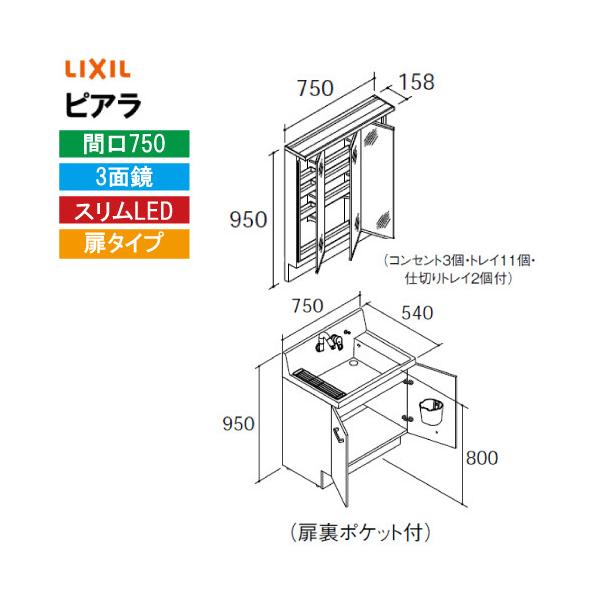 LIXIL
ピアラ
間口750
3面鏡
スリムLED
扉タイプ

750
158
950
(コンセント3個・トレイ11個・仕切りトレイ2個付)

750
540
950
800
(扉裏ポケット付)