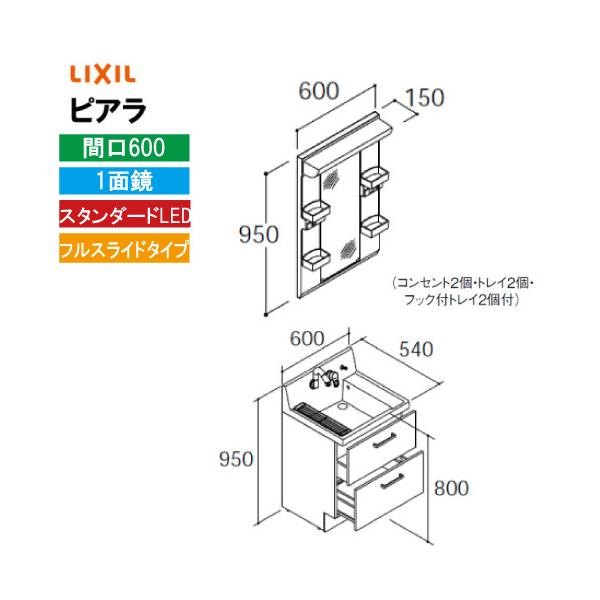 LIXIL
ピアラ
間口600
1面鏡
スタンダードLED
フルスライドタイプ

600
150
950
（コンセント2個・トレイ2個・フック付トレイ2個付）

600
540
950
800