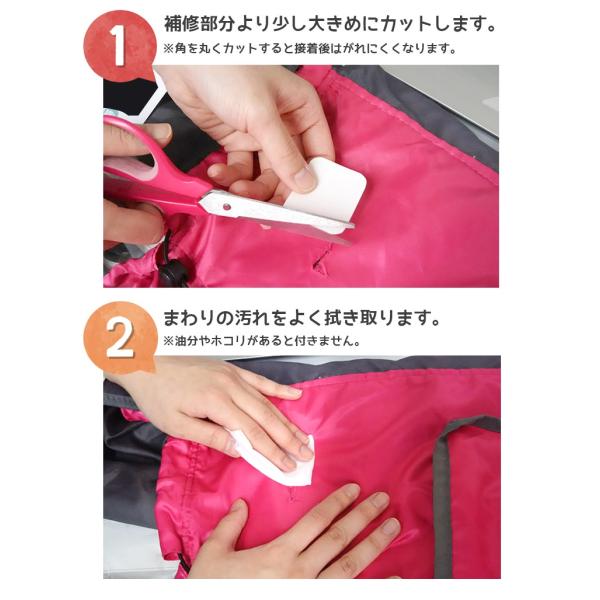 1

補修部分より少し大きめにカットします。
※角を丸くカットすると接着後はがれにくくなります。

2

まわりの汚れをよく拭き取ります。
※油分やホコリがあると付きません。