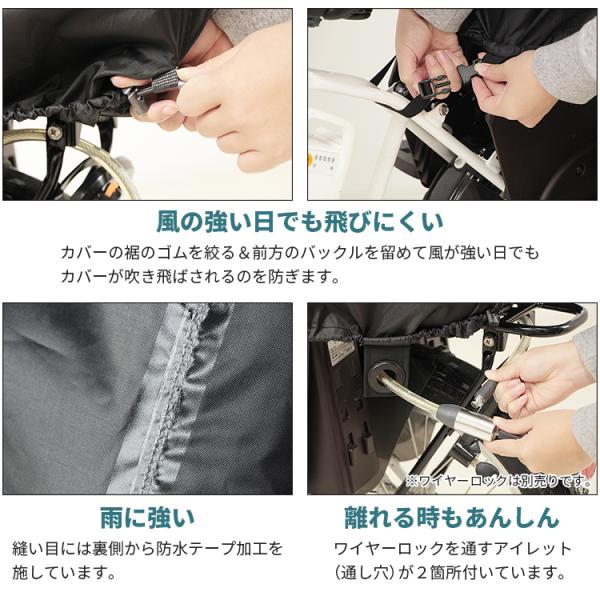 風の強い日でも飛びにくい

カバーの裾のゴムを絞る＆前方のバックルを留めて風が強い日でもカバーが吹き飛ばされるのを防ぎます。

※ワイヤーロックは別売りです。

雨に強い

縫い目には裏側から防水テープ加工を施しています。

離れる時もあんしん

ワイヤーロックを通すアイレット（通し穴）が２箇所付いています。