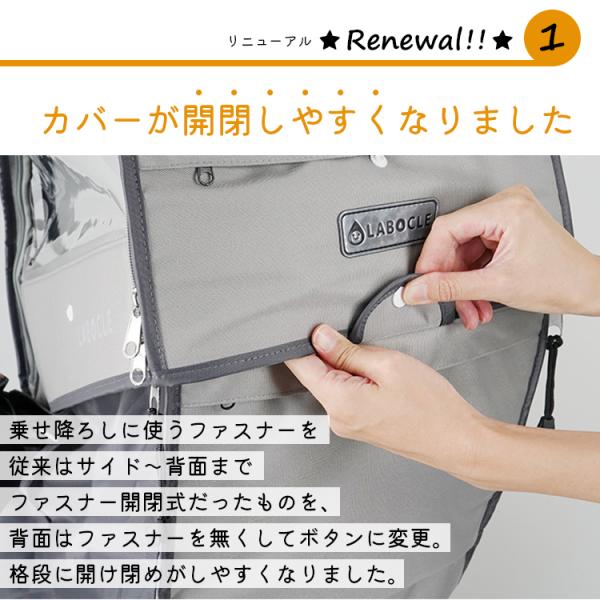 リニューアル ★Renewal!!★ 1

カバーが開閉しやすくなりました

LABOCLE

LABOCLE

乗せ降ろしに使うファスナーを
従来はサイド～背面まで
ファスナー開閉式だったものを、
背面はファスナーを無くしてボタンに変更。
格段に開け閉めがしやすくなりました。