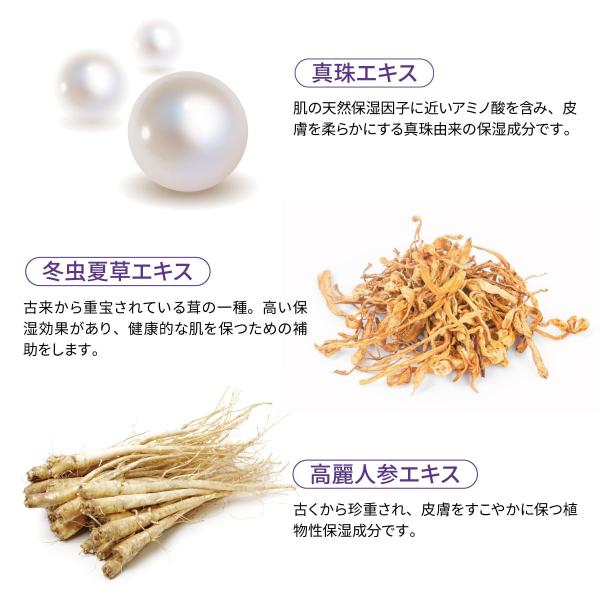 真珠エキス

肌の天然保湿因子に近いアミノ酸を含み、皮膚を柔らかにする真珠由来の保湿成分です。

冬虫夏草エキス

古来から重宝されている茸の一種。高い保湿効果があり、健康的な肌を保つための補助をします。

高麗人参エキス

古くから珍重され、皮膚をすこやかに保つ植物性保湿成分です。