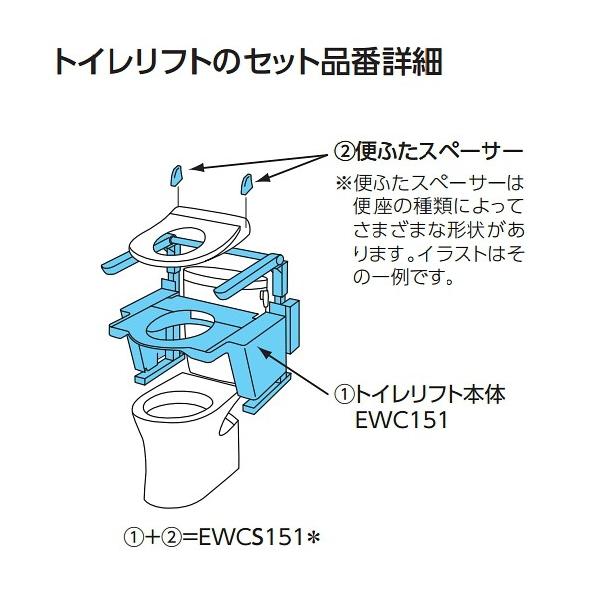 トイレリフトのセット品番詳細

②便ふたスペーサー

※便ふたスペーサーは便座の種類によってさまざまな形状があります。イラストはその一例です。

①トイレリフト本体
EWC151

①+②=EWCS151＊