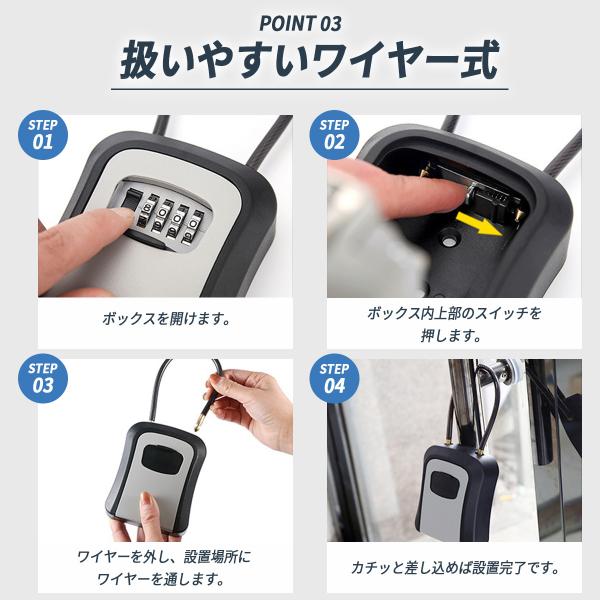 POINT 03
扱いやすいワイヤー式

STEP 01

ボックスを開けます。

STEP 02

ボックス内上部のスイッチを押します。

STEP 03

ワイヤーを外し、設置場所にワイヤーを通します。

STEP 04

カチッと差し込めば設置完了です。