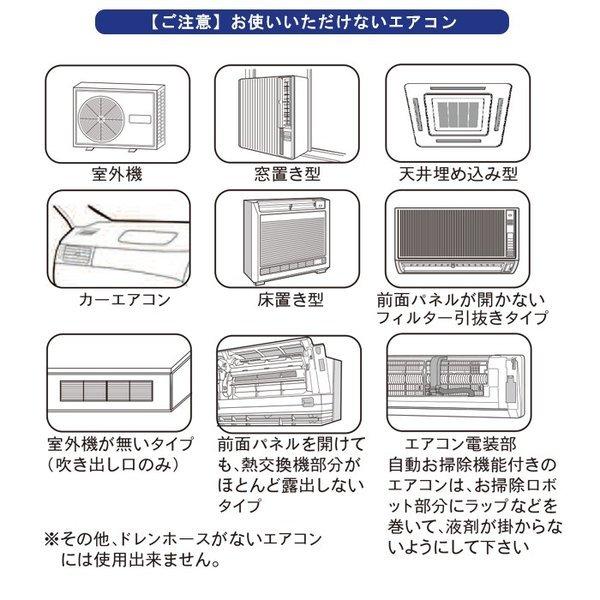 【ご注意】お使いいただけないエアコン

室外機

窓置き型

天井埋め込み型

カーエアコン

床置き型

前面パネルが開かない
フィルター引抜きタイプ

室外機が無いタイプ
（吹き出し口のみ）

前面パネルを開けても、熱交換機部分がほとんど露出しないタイプ

エアコン電装部
自動お掃除機能付きのエアコンは、お掃除ロボット部分にラップなどを巻いて、液剤が掛からないようにして下さい

※その他、ドレンホースがないエアコンには使用出来ません。