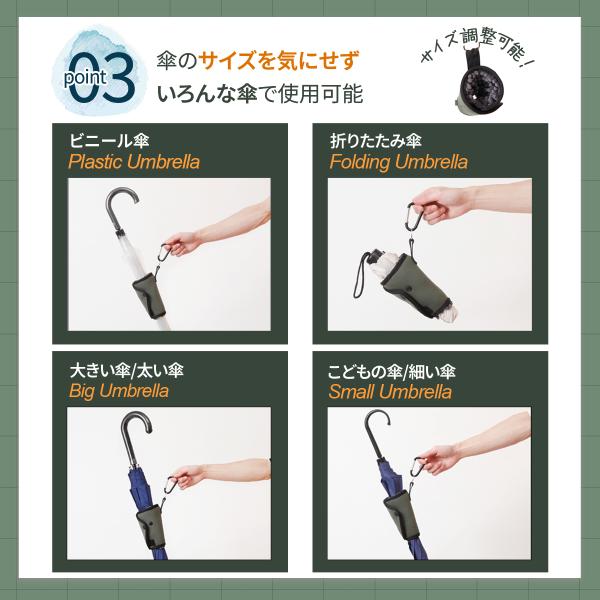 point 03

傘のサイズを気にせず
いろんな傘で使用可能

サイズ調整可能！

ビニール傘
Plastic Umbrella

折りたたみ傘
Folding Umbrella

大きい傘/太い傘
Big Umbrella

こどもの傘/細い傘
Small Umbrella