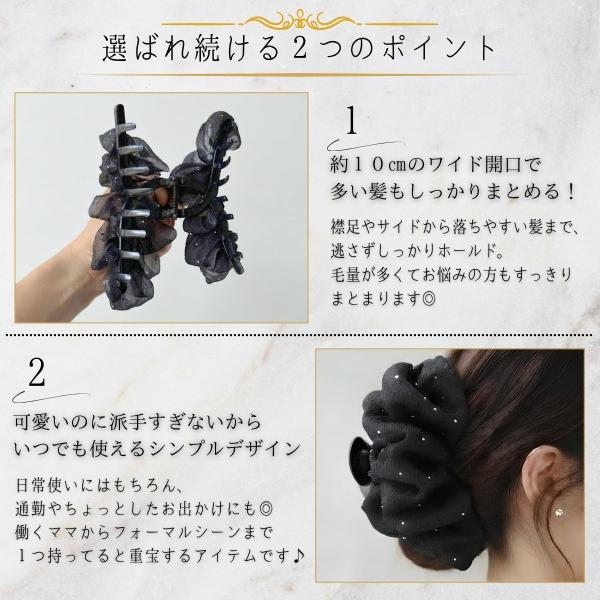 選ばれ続ける２つのポイント

1

約１０㎝のワイド開口で
多い髪もしっかりまとめる！

襟足やサイドから落ちやすい髪まで、
逃さずしっかりホールド。
毛量が多くてお悩みの方もすっきり
まとまります◎

2

可愛いのに派手すぎないから
いつでも使えるシンプルデザイン

日常使いにはもちろん、
通勤やちょっとしたお出かけにも◎
働くママからフォーマルシーンまで
１つ持ってると重宝するアイテムです♪