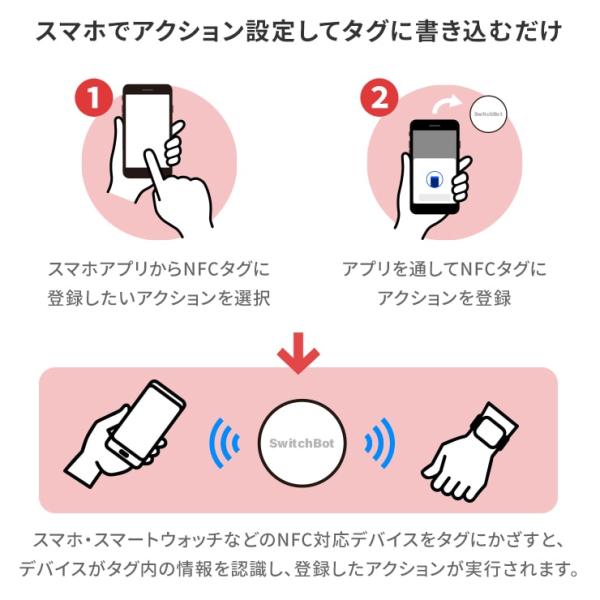 スマホでアクション設定してタグに書き込むだけ

1

スマホアプリからNFCタグに登録したいアクションを選択

2

SwitchBot

アプリを通してNFCタグにアクションを登録

SwitchBot

スマホ・スマートウォッチなどのNFC対応デバイスをタグにかざすと、デバイスがタグ内の情報を認識し、登録したアクションが実行されます。