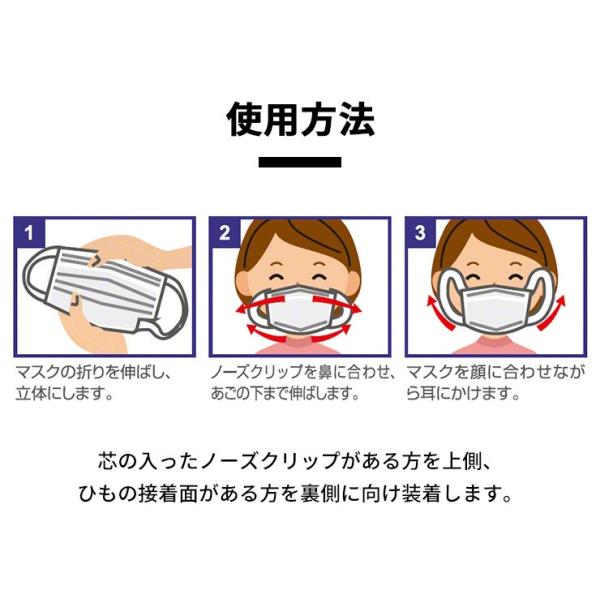 使用方法

1

マスクの折りを伸ばし、立体にします。

2

ノーズクリップを鼻に合わせ、あごの下まで伸ばします。

3

マスクを顔に合わせながら耳にかけます。

芯の入ったノーズクリップがある方を上側、
ひもの接着面がある方を裏側に向け装着します。