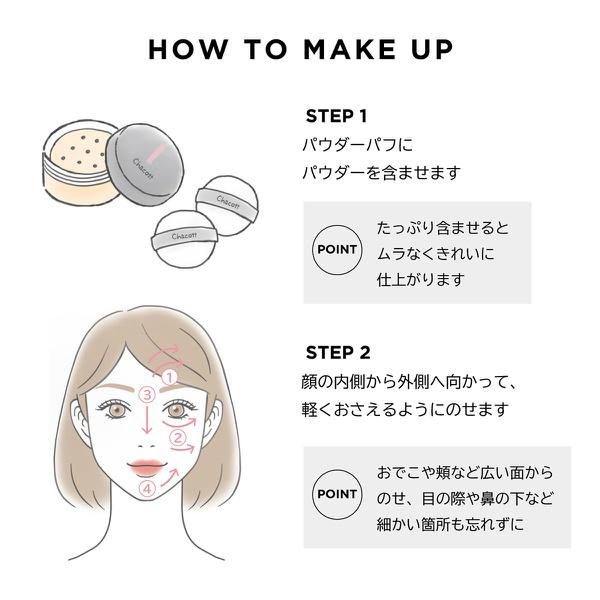 HOW TO MAKE UP

Chacott

Chacott

Chacott

STEP 1
パウダーパフに
パウダーを含ませます

POINT

たっぷり含ませると
ムラなくきれいに
仕上がります

①
③
②
④

STEP 2
顔の内側から外側へ向かって、
軽くおさえるようにのせます

POINT

おでこや頬など広い面から
のせ、目の際や鼻の下など
細かい箇所も忘れずに