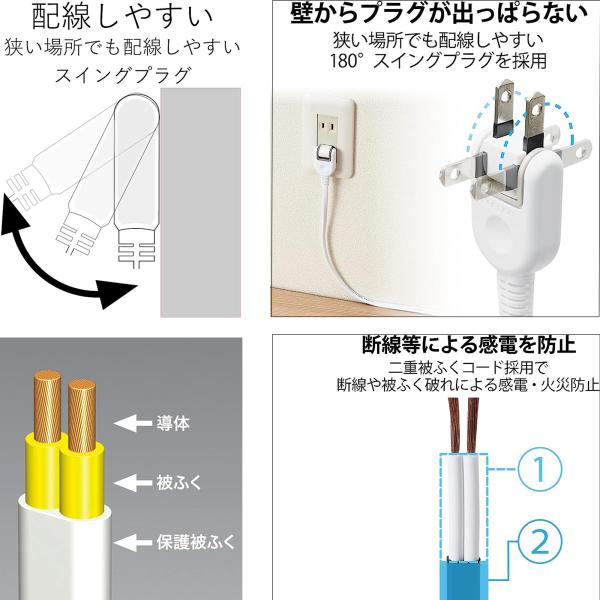 配線しやすい
狭い場所でも配線しやすい
スイングプラグ

壁からプラグが出っぱらない
狭い場所でも配線しやすい
180° スイングプラグを採用

導体
被ふく
保護被ふく

断線等による感電を防止
二重被ふくコード採用で
断線や被ふく破れによる感電・火災防止

1
2