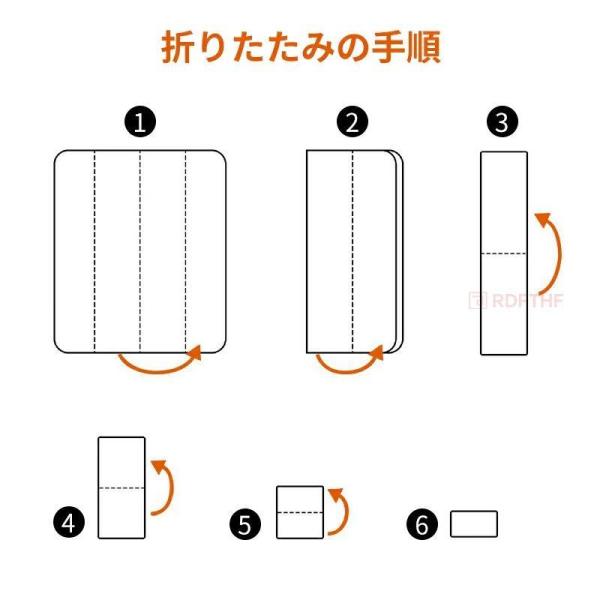 折りたたみの手順

1

2

3

RDFTHF

4

5

6