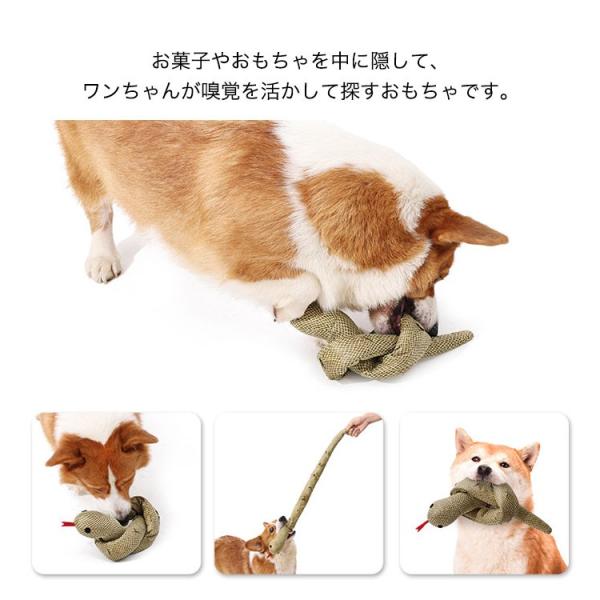 お菓子やおもちゃを中に隠して、
ワンちゃんが嗅覚を活かして探すおもちゃです。