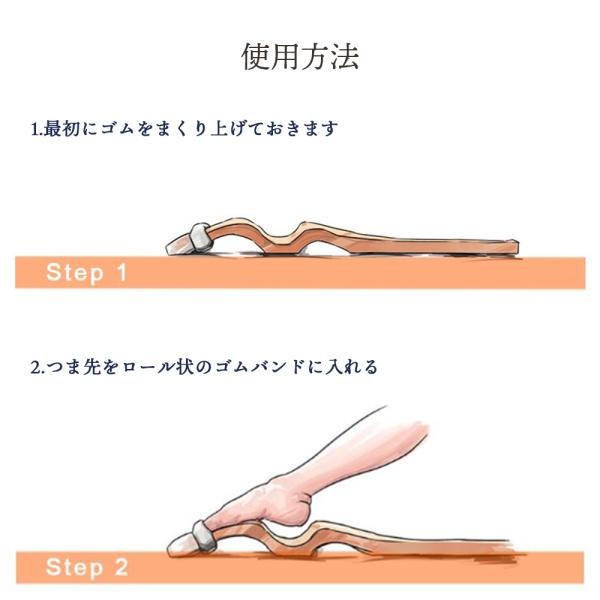 使用方法

1.最初にゴムをまくり上げておきます

Step 1

2.つま先をロール状のゴムバンドに入れる

Step 2