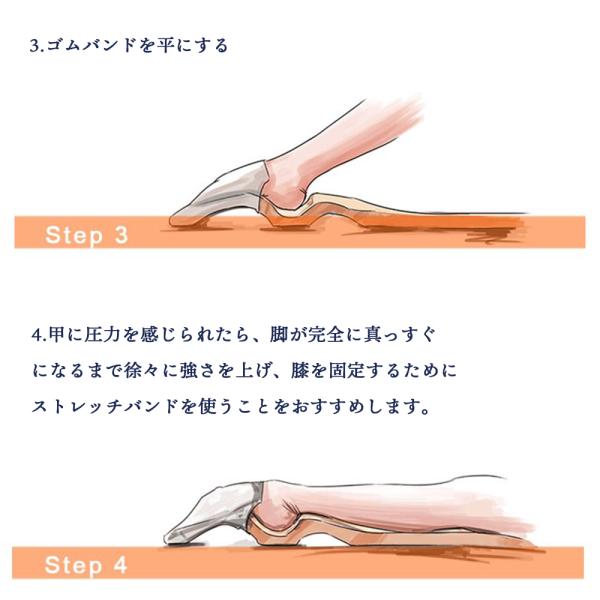 3.ゴムバンドを平にする

Step 3

4.甲に圧力を感じられたら、脚が完全に真っすぐになるまで徐々に強さを上げ、膝を固定するためにストレッチバンドを使うことをおすすめします。

Step 4