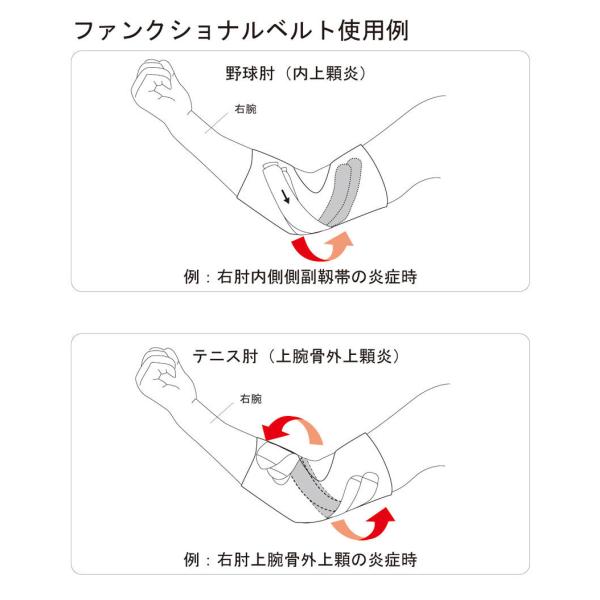 ファンクショナルベルト使用例

野球肘（内上顆炎）

右腕

例：右肘内側側副靱帯の炎症時

テニス肘（上腕骨外上顆炎）

右腕

例：右肘上腕骨外上顆の炎症時